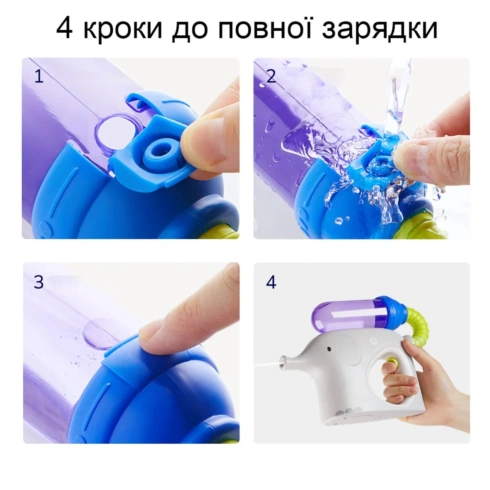 4 кроки до повної зарядки

1

2

3

4